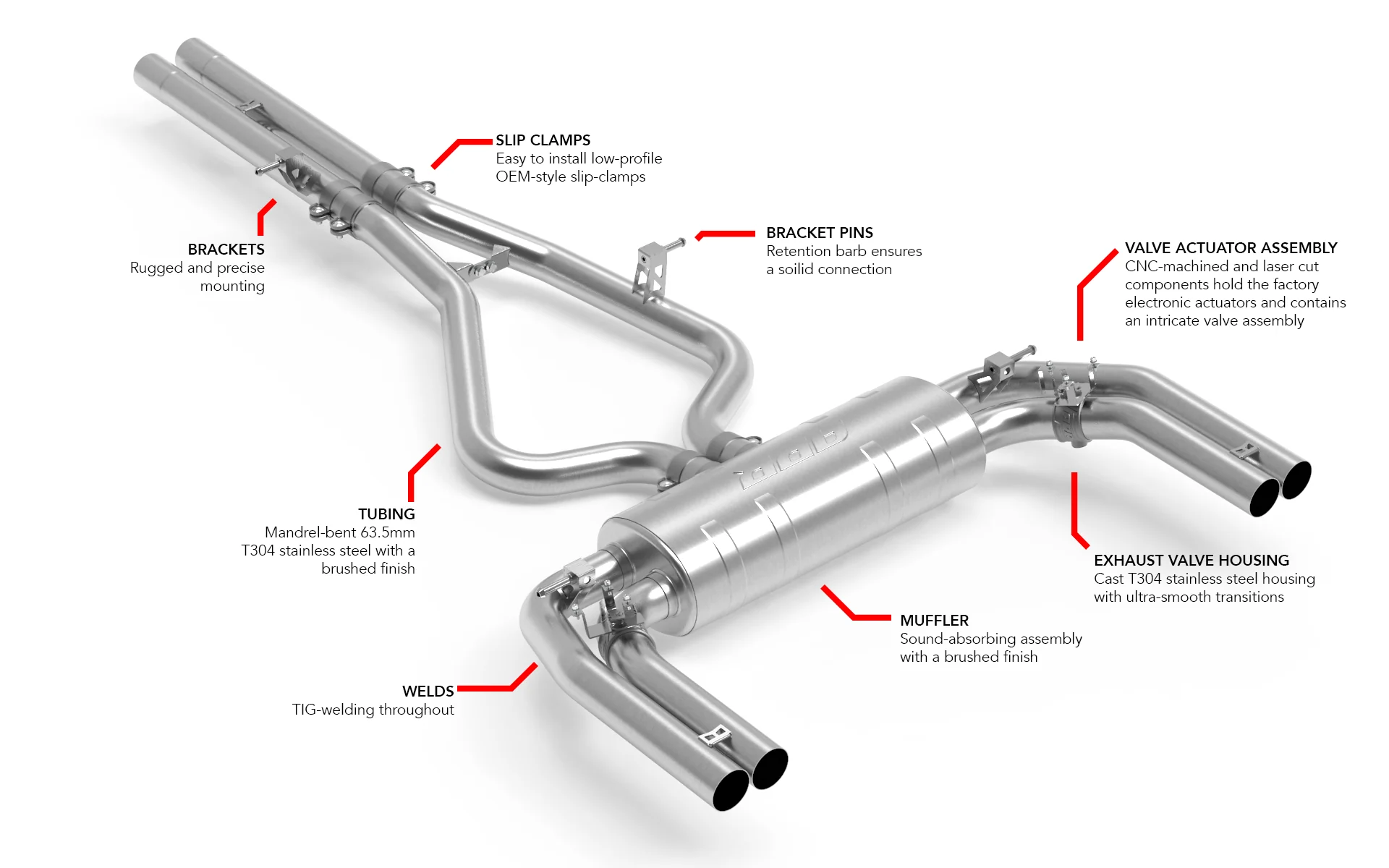 SLIP CLAMPS
Easy to install low-profile OEM-style slip-clamps

BRACKETS
Rugged and precise mounting

BRACKET PINS
Retention barb ensures a soilid connection

VALVE ACTUATOR ASSEMBLY
CNC-machined and laser cut components hold the factory electronic actuators and contains an intricate valve assembly

TUBING
Mandrel-bent 63.5mm T304 stainless steel with a brushed finish

EXHAUST VALVE HOUSING
Cast T304 stainless steel housing with ultra-smooth transitions

MUFFLER
Sound-absorbing assembly with a brushed finish

WELDS
TIG-welding throughout